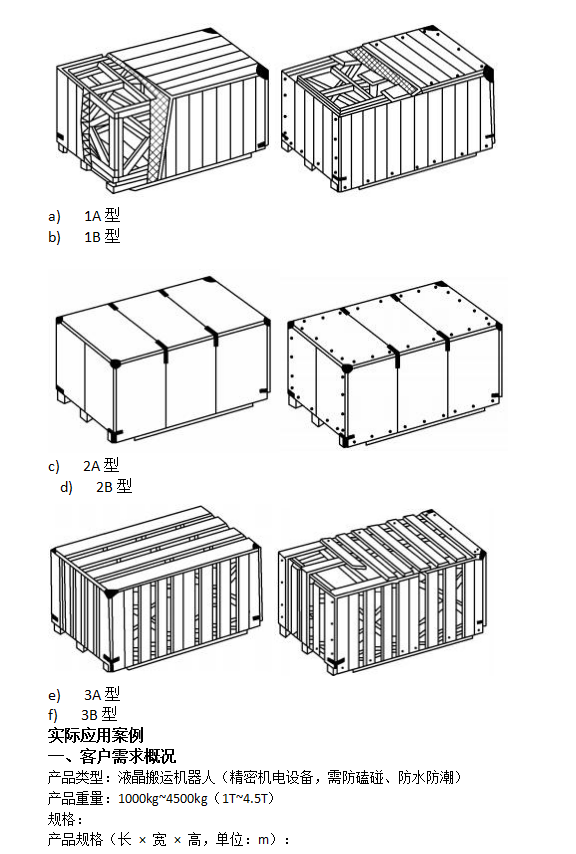 a)  1A 型
b)  1B 型

c)  2A 型
d)  2B 型

e)  3A 型
f)  3B 型

实际应用案例
一、客户需求概况
产品类型：液晶搬运机器人（精密机电设备，需防磕碰、防水防潮）
产品重量：1000kg~4500kg（1T~4.5T）
规格：
产品规格（长 × 宽 × 高，单位：m）：